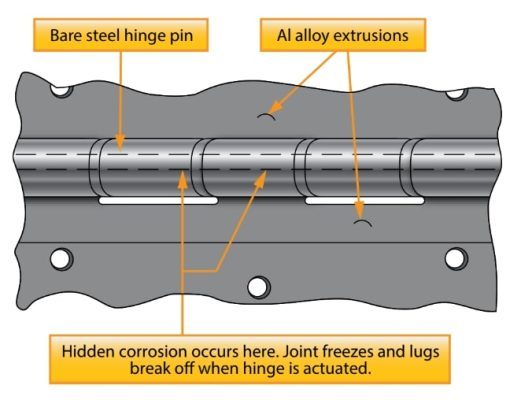 Bare steel hinge pin

Al alloy extrusions

Hidden corrosion occurs here. Joint freezes and lugs break off when hinge is actuated.